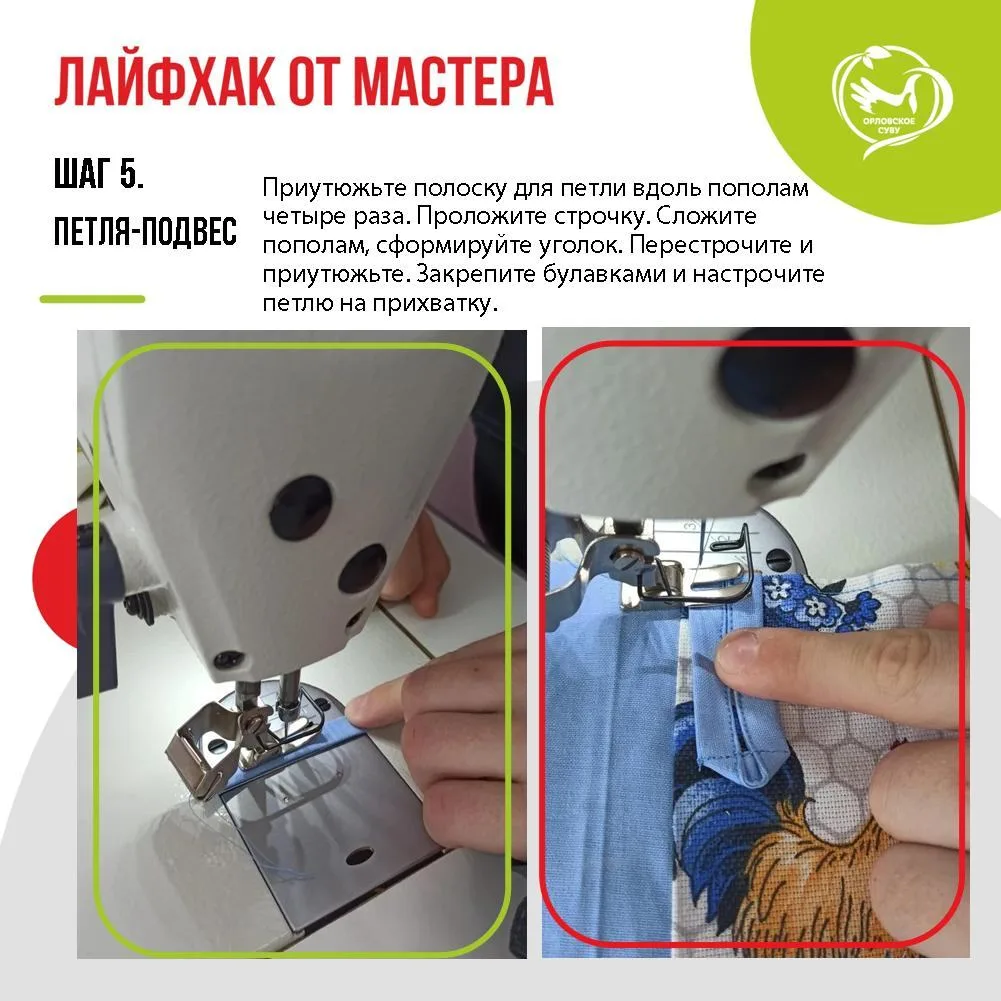 ЛАЙФХАК ОТ МАСТЕРА

ОРЛОВСКОЕ СУВУ

ШАГ 5.
ПЕТЛЯ-ПОДВЕС

Приутюжьте полоску для петли вдоль пополам четыре раза. Проложите строчку. Сложите пополам, сформируйте уголок. Перестрочите и приутюжьте. Закрепите булавками и настрочите петлю на прихватку.